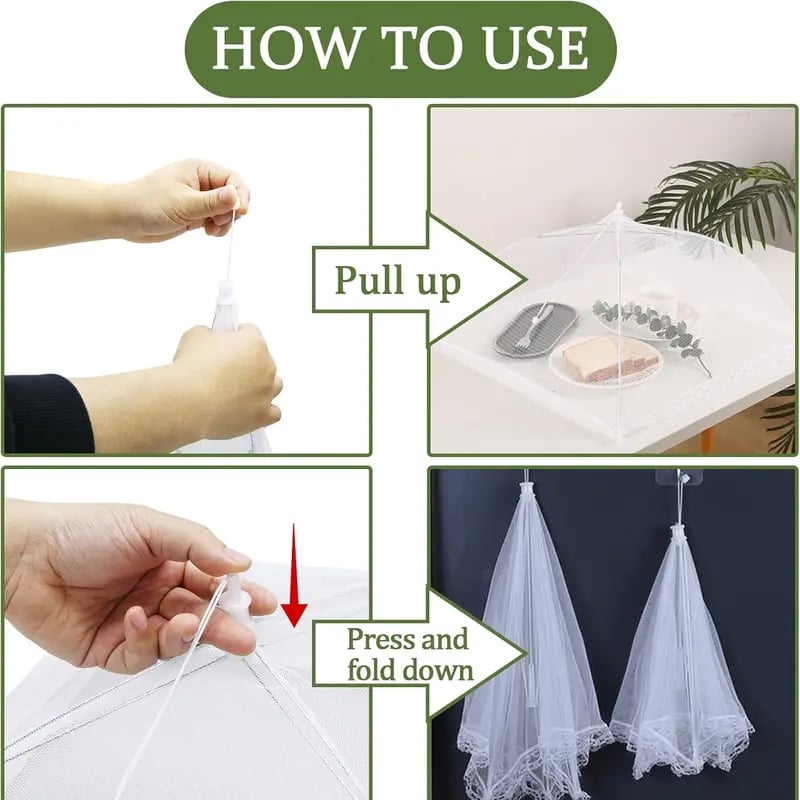 HOW TO USE

Pull up

Press and fold down